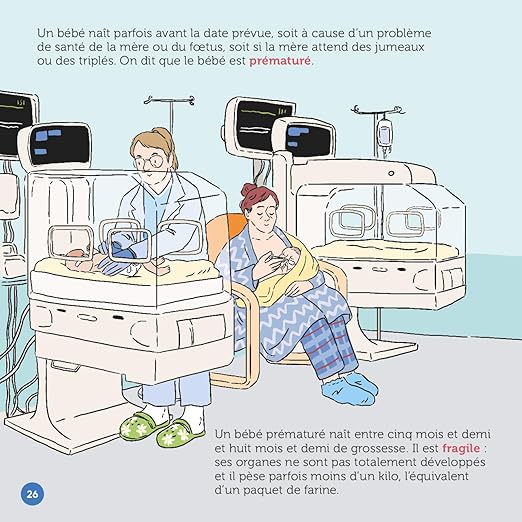 Un bébé naît parfois avant la date prévue, soit à cause d'un problème de santé de la mère ou du fœtus, soit si la mère attend des jumeaux ou des triplés. On dit que le bébé est prématuré.

Un bébé prématuré naît entre cinq mois et demi et huit mois et demi de grossesse. Il est fragile : ses organes ne sont pas totalement développés et il pèse parfois moins d'un kilo, l'équivalent d'un paquet de farine.

26