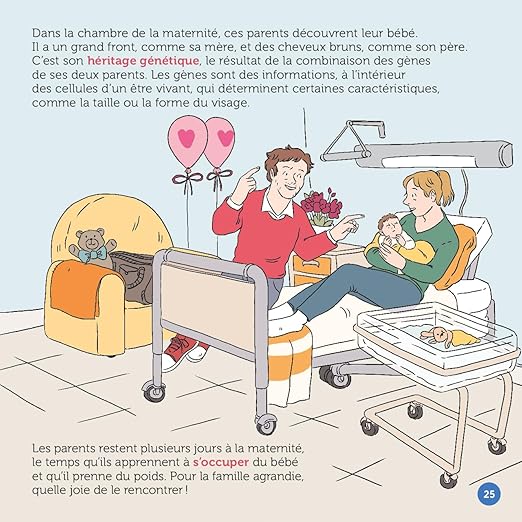 Dans la chambre de la maternité, ces parents découvrent leur bébé. Il a un grand front, comme sa mère, et des cheveux bruns, comme son père. C'est son héritage génétique, le résultat de la combinaison des gènes de ses deux parents. Les gènes sont des informations, à l'intérieur des cellules d'un être vivant, qui déterminent certaines caractéristiques, comme la taille ou la forme du visage.

Les parents restent plusieurs jours à la maternité, le temps qu'ils apprennent à s'occuper du bébé et qu'il prenne du poids. Pour la famille agrandie, quelle joie de le rencontrer !

25