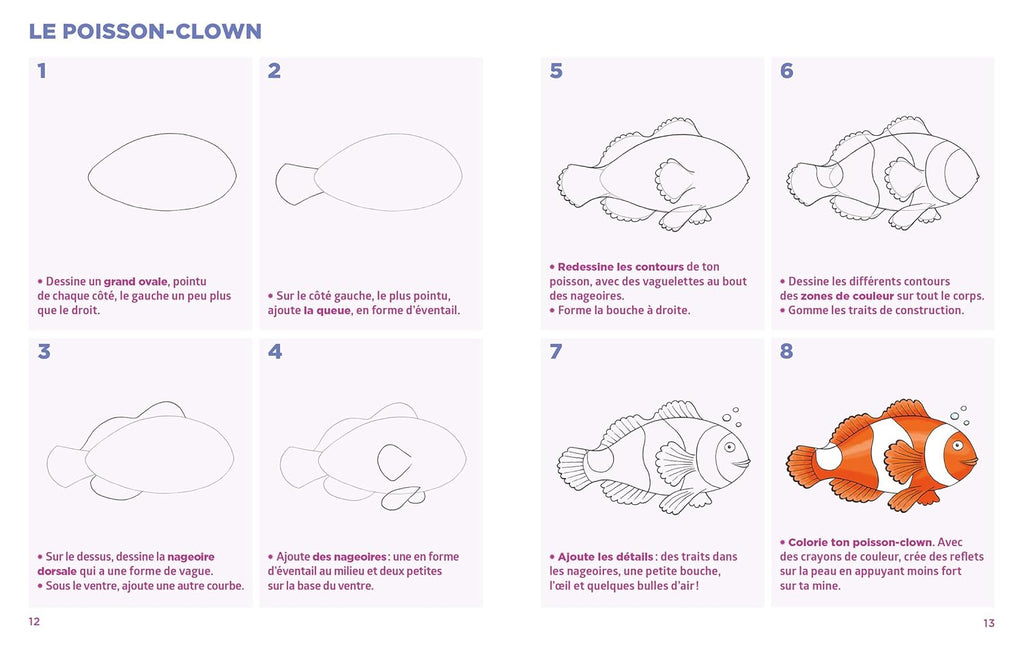 LE POISSON-CLOWN

1

• Dessine un grand ovale, pointu de chaque côté, le gauche un peu plus que le droit.

2

• Sur le côté gauche, le plus pointu, ajoute la queue, en forme d'éventail.

3

• Sur le dessus, dessine la nageoire dorsale qui a une forme de vague.
• Sous le ventre, ajoute une autre courbe.

4

• Ajoute des nageoires : une en forme d'éventail au milieu et deux petites sur la base du ventre.

12

5

• Redessine les contours de ton poisson, avec des vaguelettes au bout des nageoires.
• Forme la bouche à droite.

6

• Dessine les différents contours des zones de couleur sur tout le corps.
• Gomme les traits de construction.

7

• Ajoute les détails : des traits dans les nageoires, une petite bouche, l'œil et quelques bulles d'air !

8

• Colorie ton poisson-clown. Avec des crayons de couleur, crée des reflets sur la peau en appuyant moins fort sur ta mine.

13